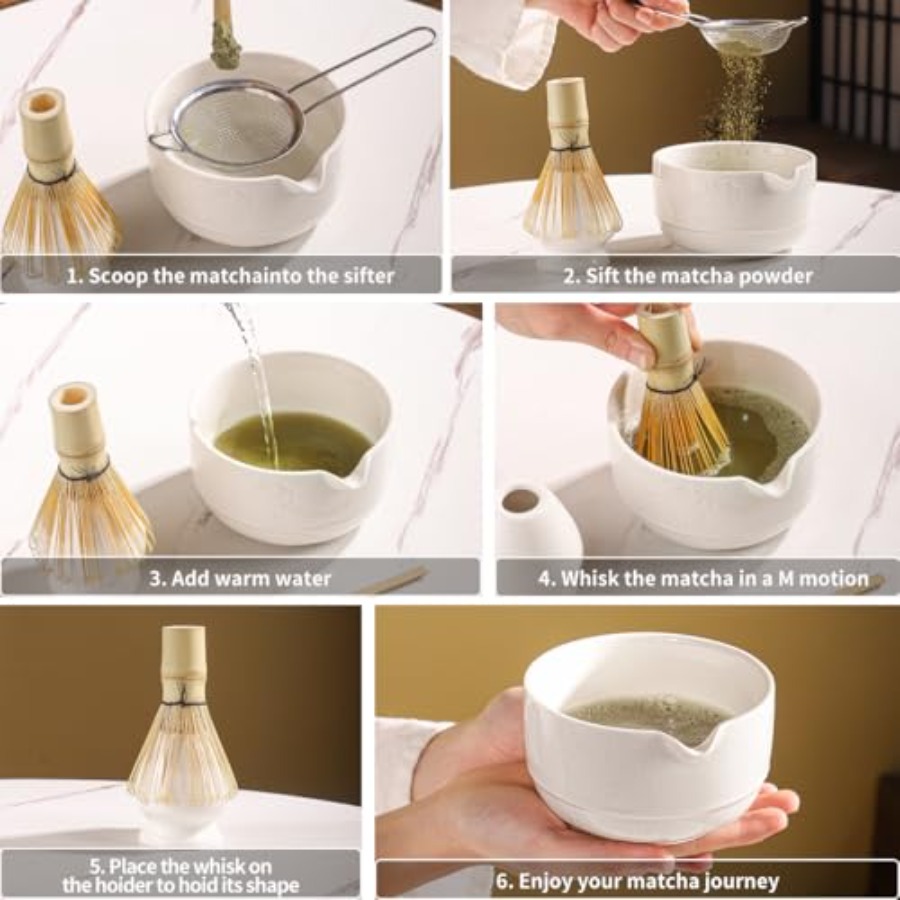 1. Scoop the matchainto the sifter

2. Sift the matcha powder

3. Add warm water

4. Whisk the matcha in a M motion

5. Place the whisk on the hoider to hoid its shape

6. Enjoy your matcha journey